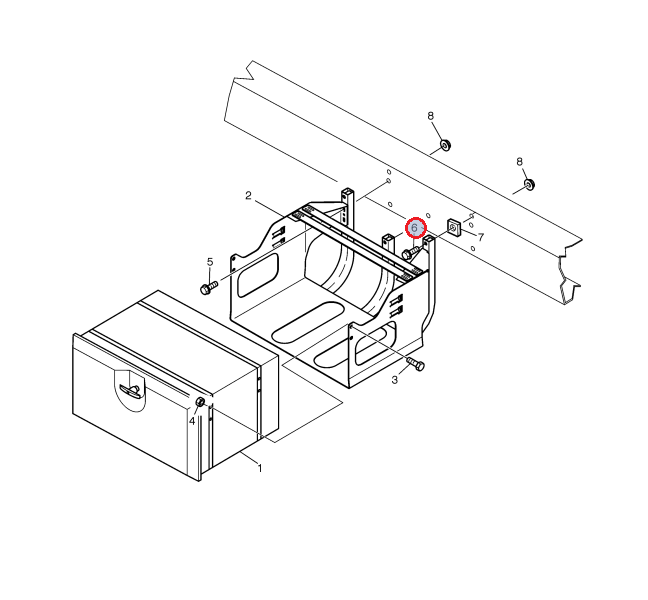 8
8
2
6
7
5
3
4
1