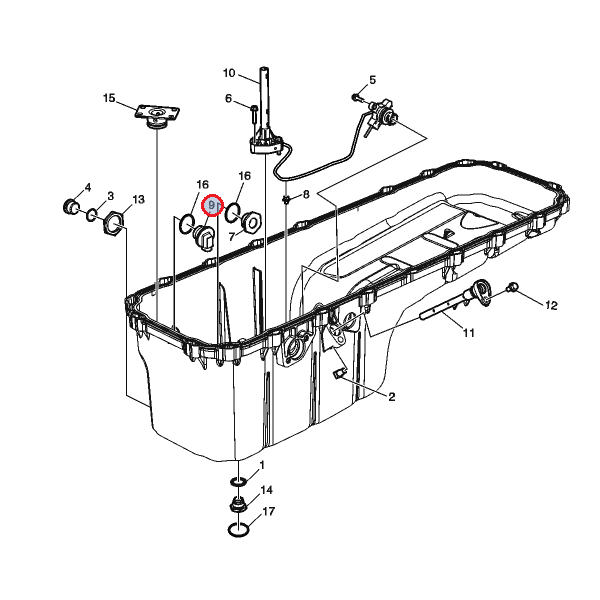 10
5
15
6
16
16
4
3
13
9
8
7
12
11
2
1
14
17