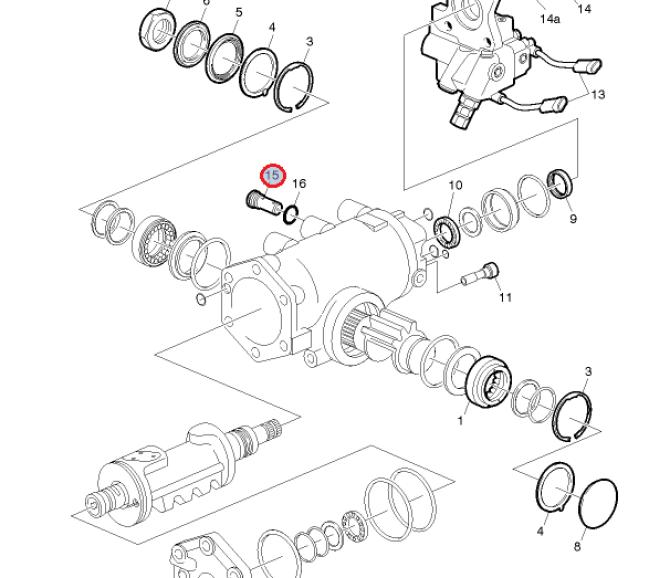 6
5
4
3
14a
14
13
15
16
10
9
11
3
1
4
8