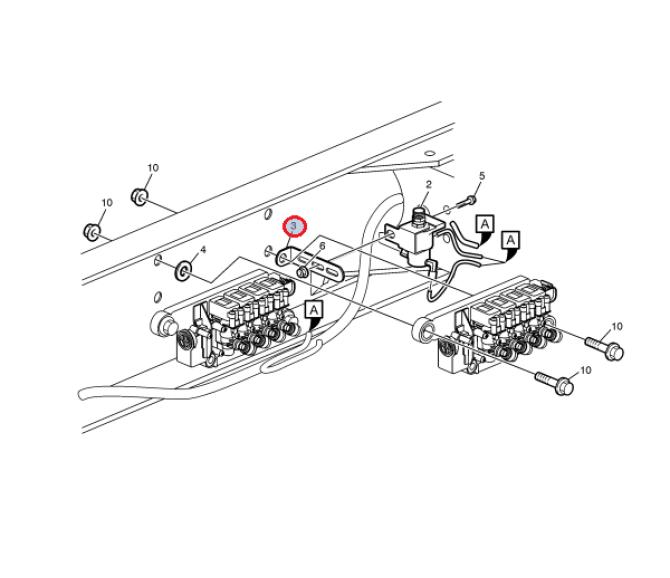 10
10
5
2
3
A
A
4
6
A
10
10