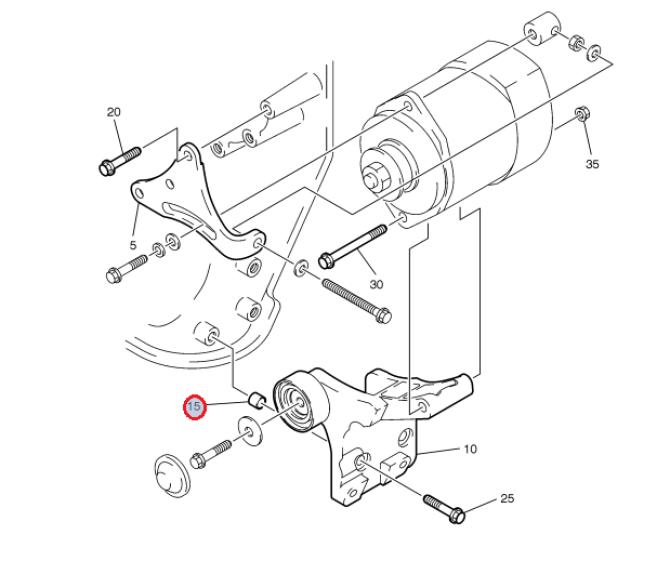 20
35
5
30
15
10
25