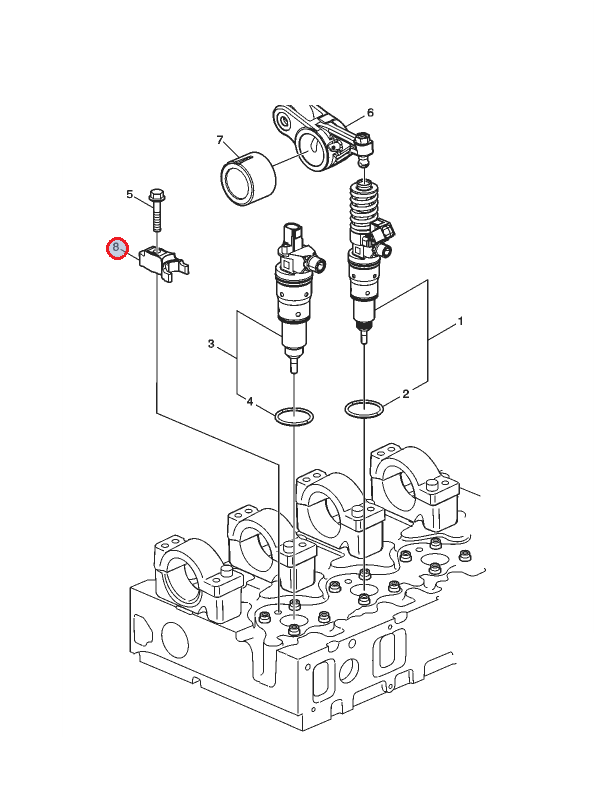 6
7
5
8
1
3
4
2