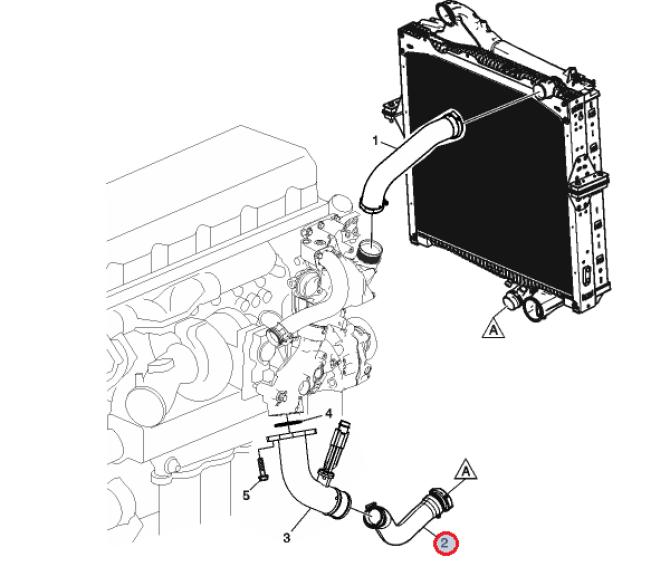 1
A
4
5
A
3
2