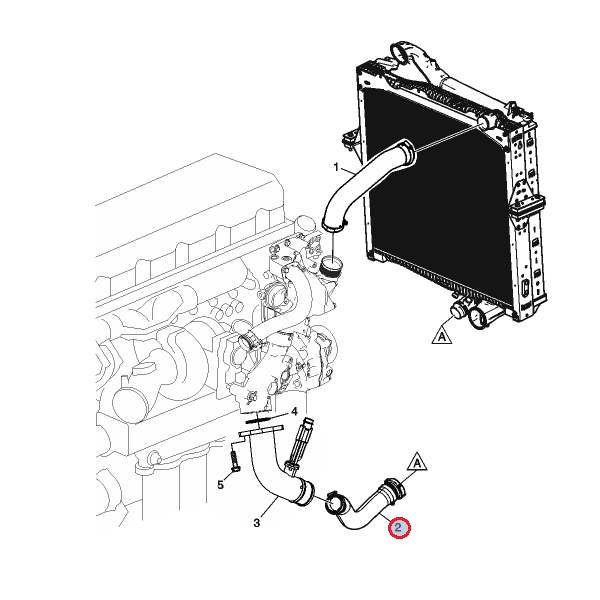 1
A
4
A
5
3
2