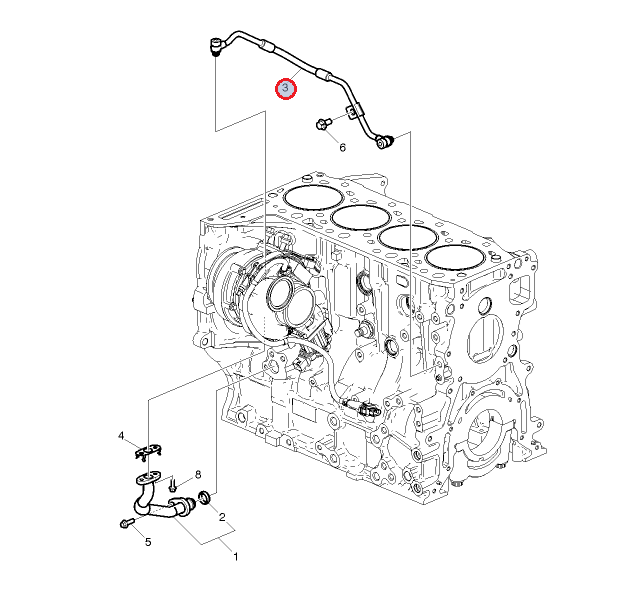 3
6
4
8
2
5
1