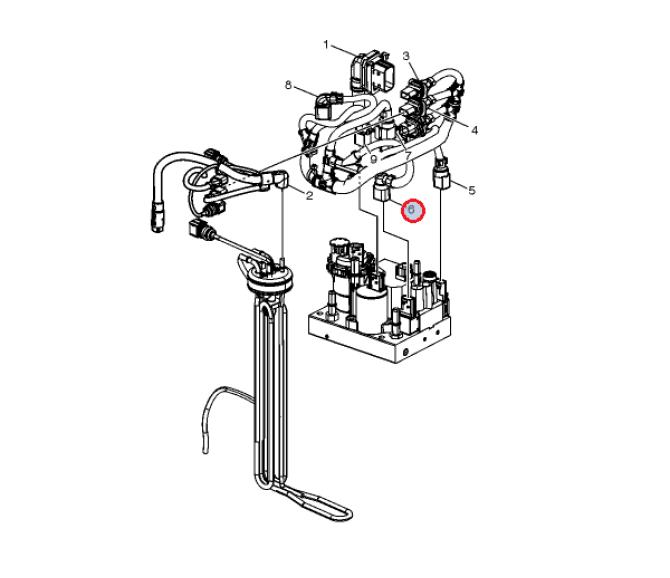 1
3
8
4
9
7
2
5
6