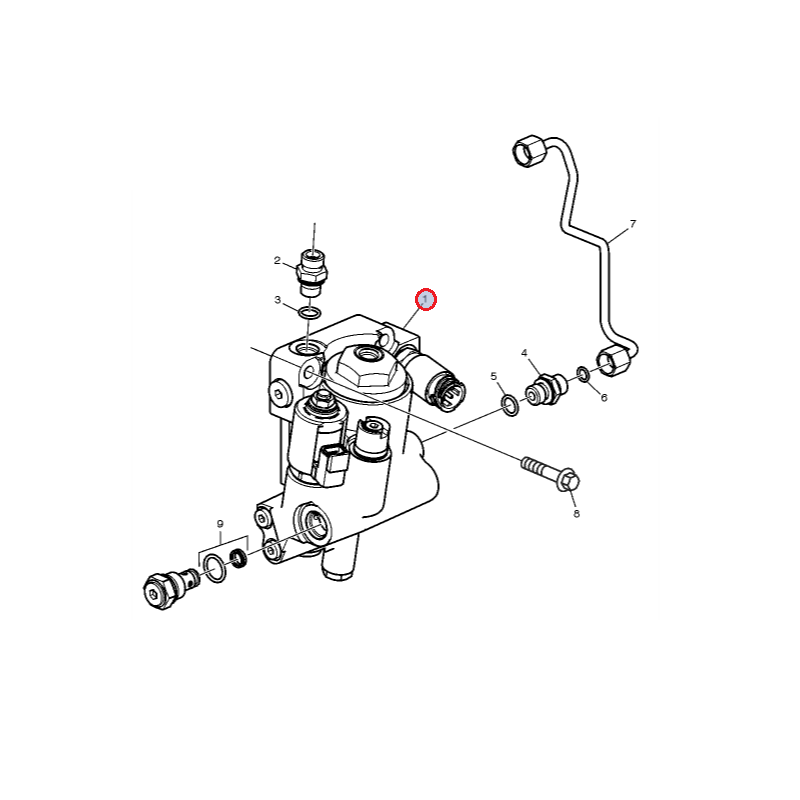 7
2
3
1
4
5
6
8
9