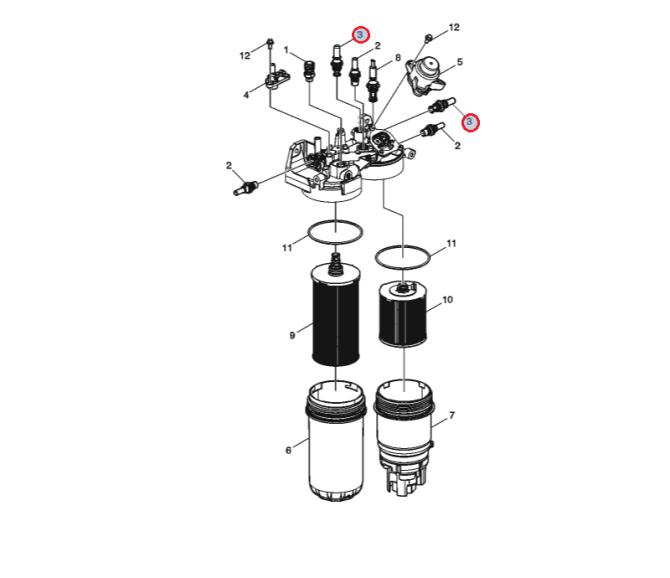 3
12
12
1
2
8
5
4
3
2
2
11
11
10
9
7
6