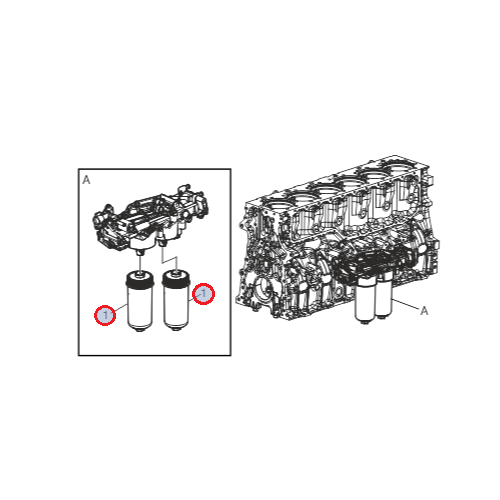 A

1

1

A