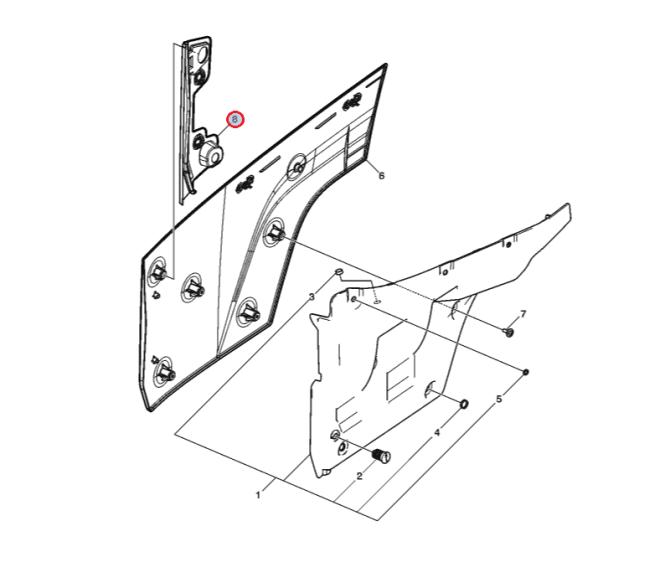 8
6
3
7
5
4
2
1