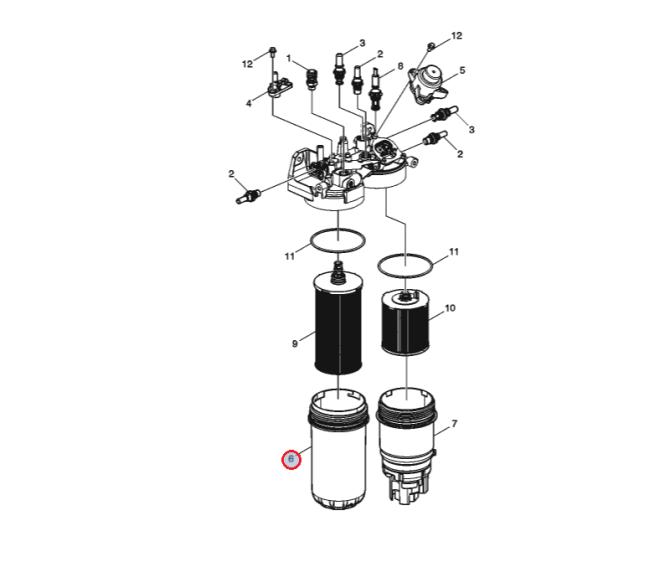 12
1
3
2
8
12
5
4
3
2
2
11
11
10
9
7
6