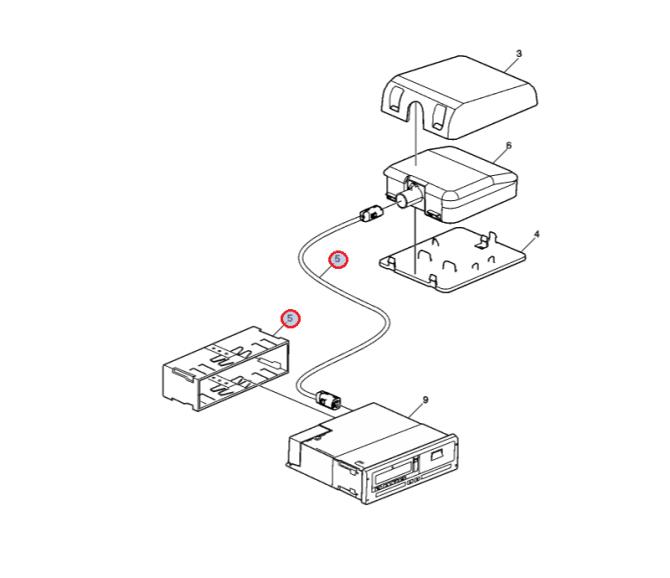 3
6
4
5
5
9