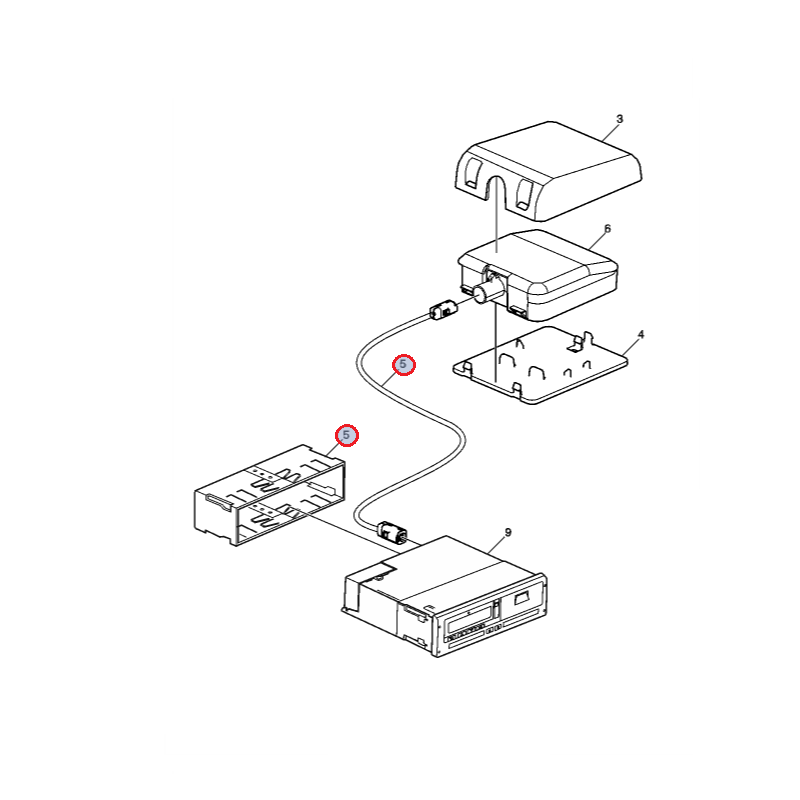 3
6
4
5
5
9