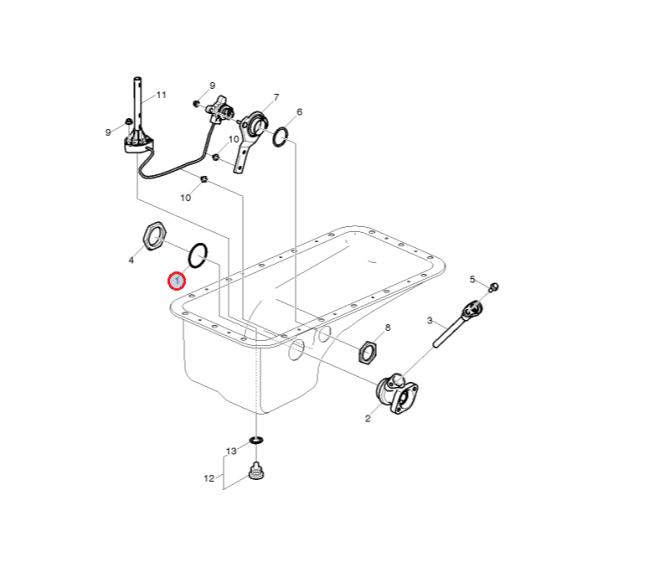 11
9
7
6
9
10
10
4
1
5
3
8
2
13
12