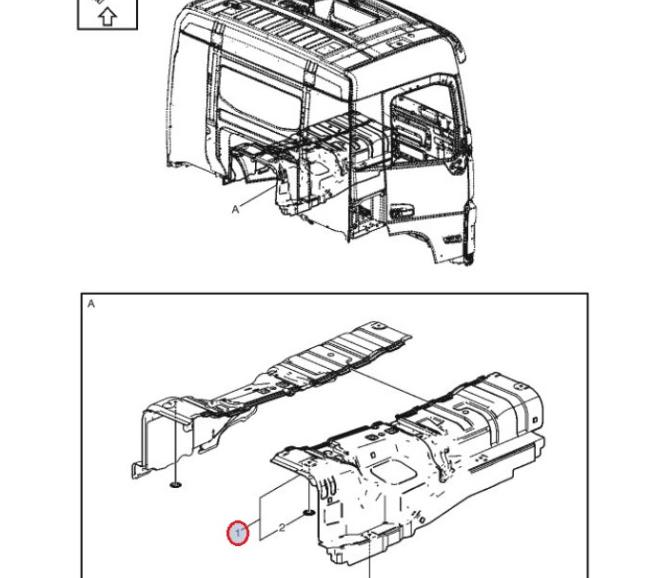 A

A

1

2