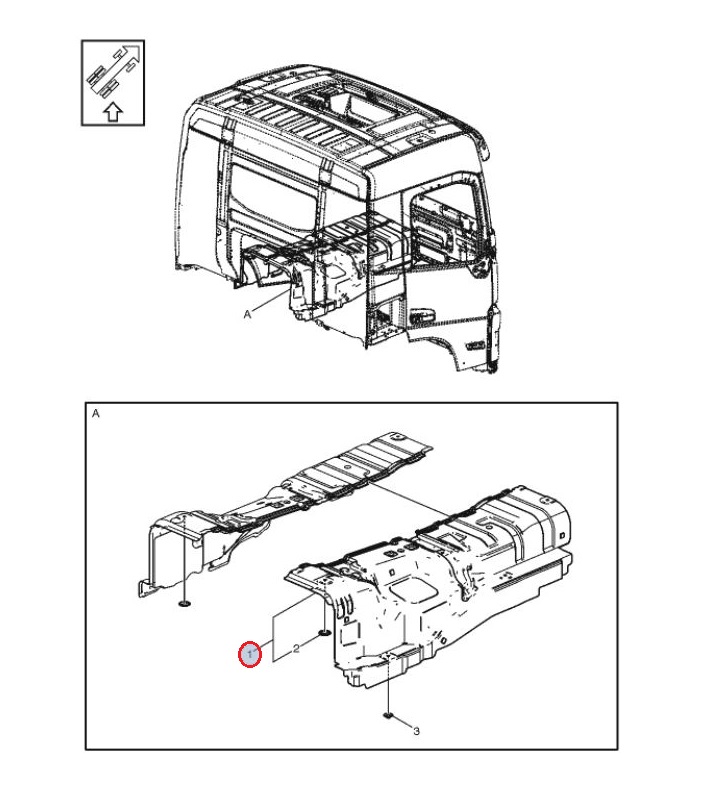 A

A

1

2

3