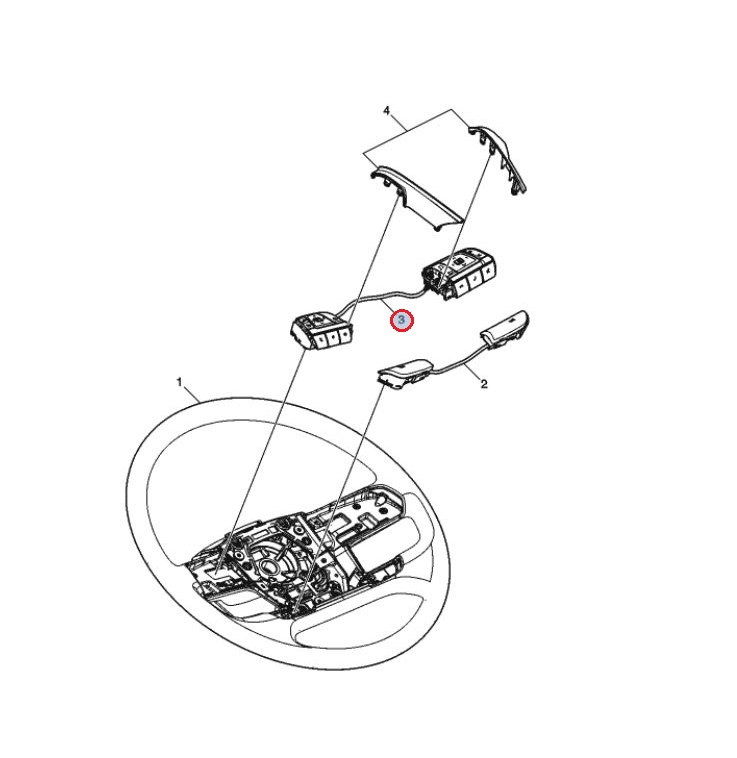 4
3
2
1