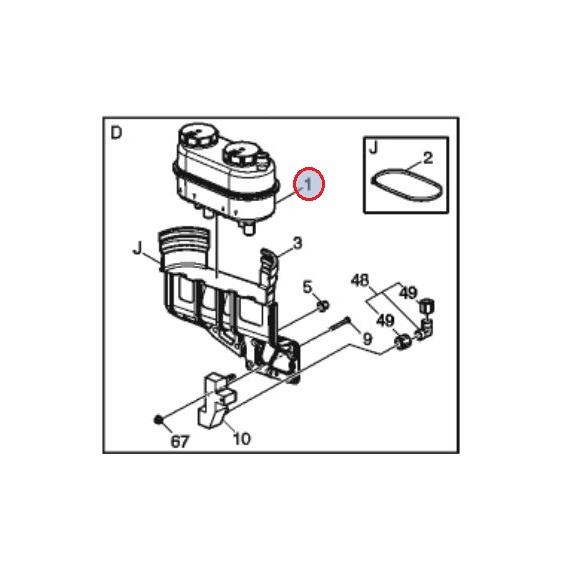 D
J
2
1
J
3
5
48
49
49
9
67
10