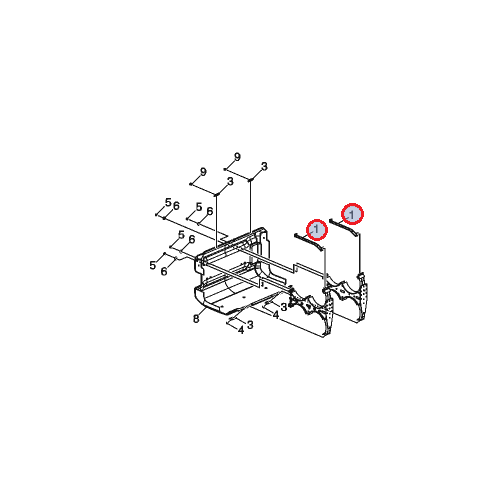 9
3
9
3
5
6
5
6
1
1
5
6
5
6
3
4
8
3
4