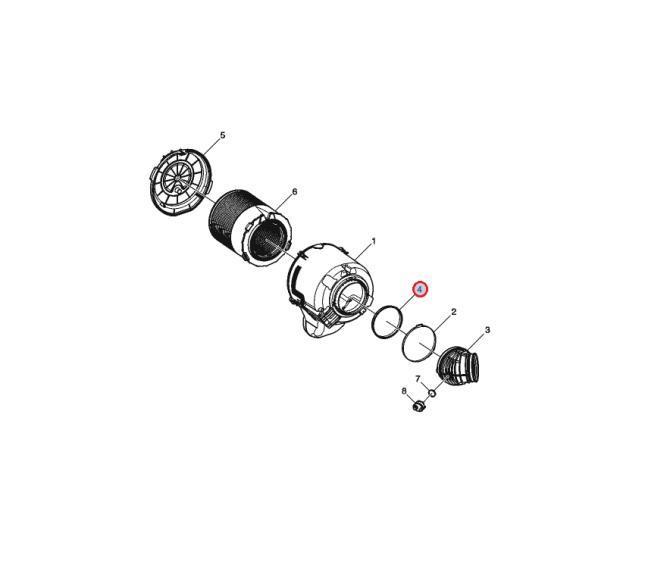 5
6
1
4
2
3
7
8