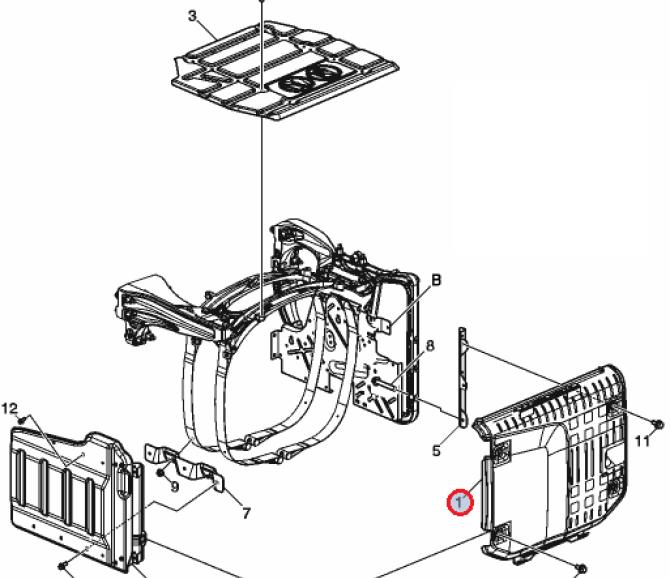 3
B
8
12
5
11
9
7
1