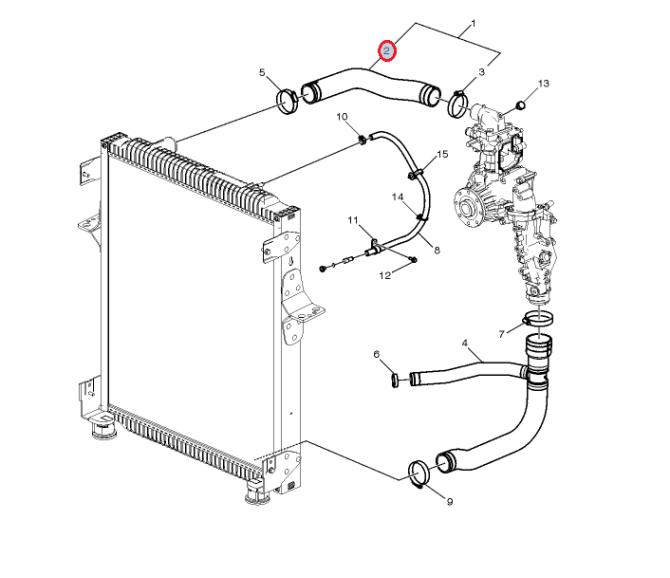 1
2
5
3
13
10
15
14
11
8
12
7
4
6
9