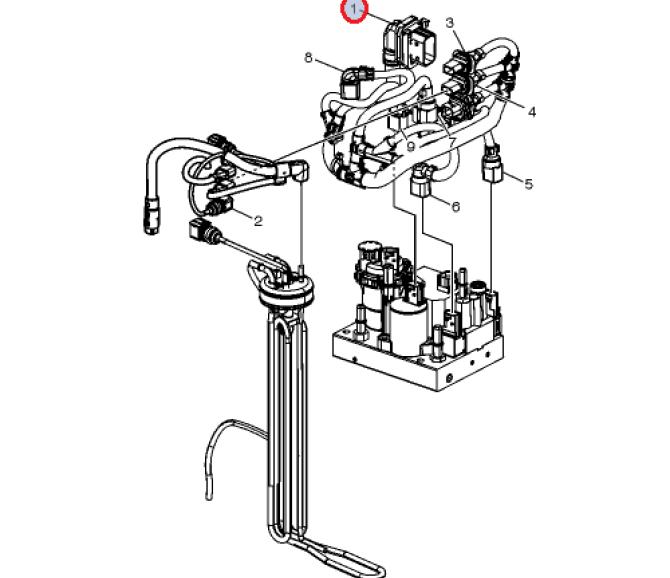 1
3
8
4
9
7
5
6
2