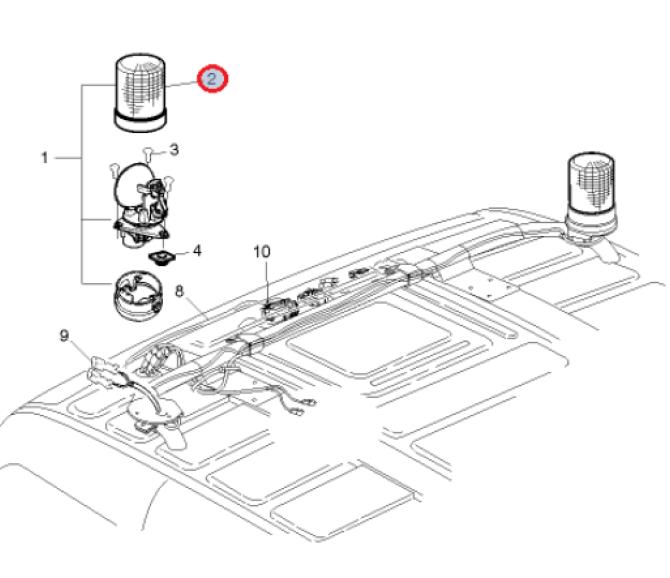 2
1
3
4
10
8
9