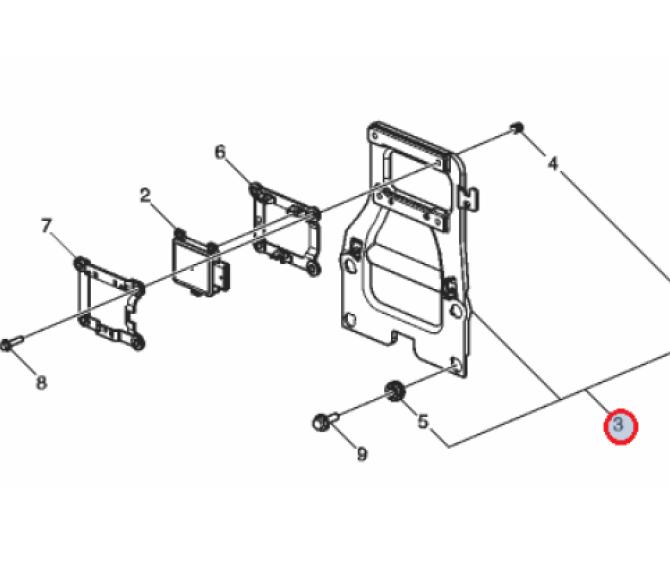 6
4
2
7
8
5
9
3