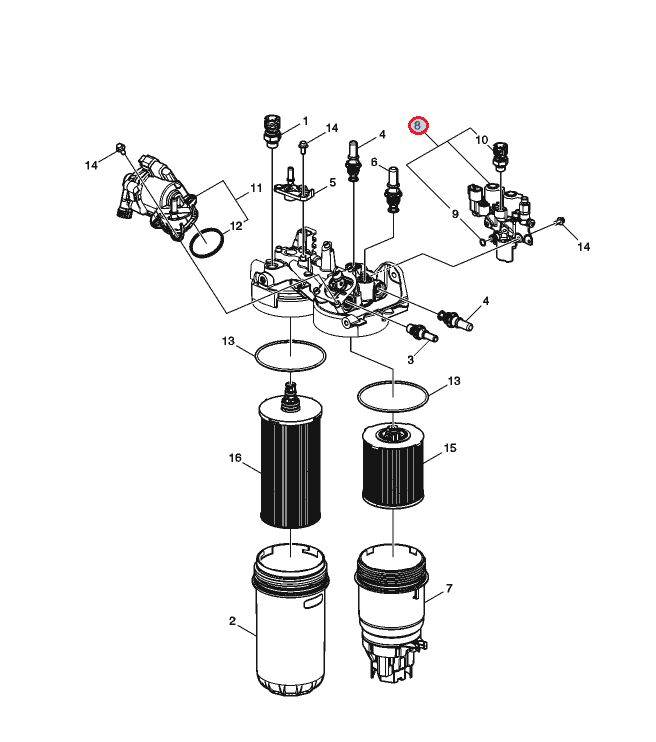 1
14
4
8
10
14
6
5
11
12
9
14
4
3
13
13
16
15
2
7