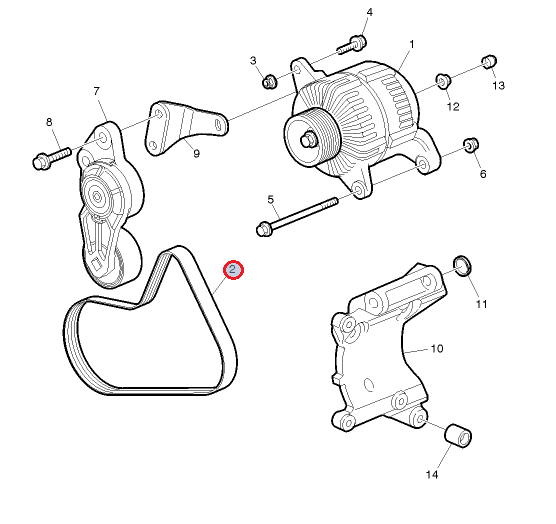 4
1
3
13
12
7
8
9
6
5
2
11
10
14