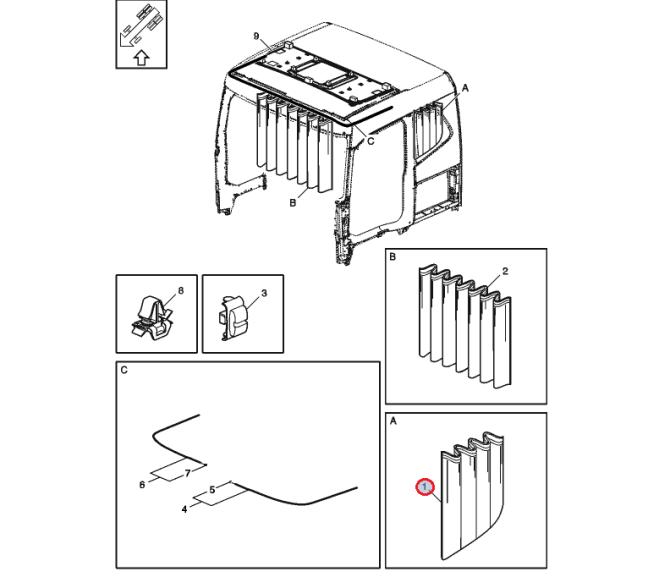 9
A
C
B
8
3
B
2
C
7
6
5
4
A
1