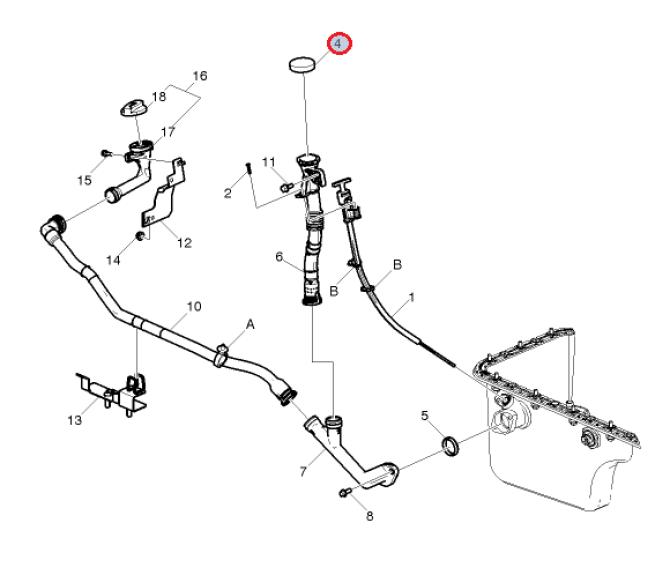 4
16
18
17
15
11
2
12
14
6
B
B
1
10
A
13
5
7
8