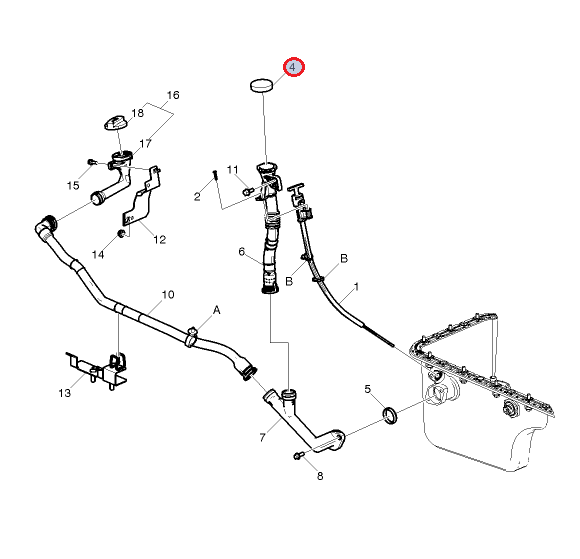 4
16
18
17
15
11
2
12
14
6
B
B
1
10
A
13
5
7
8