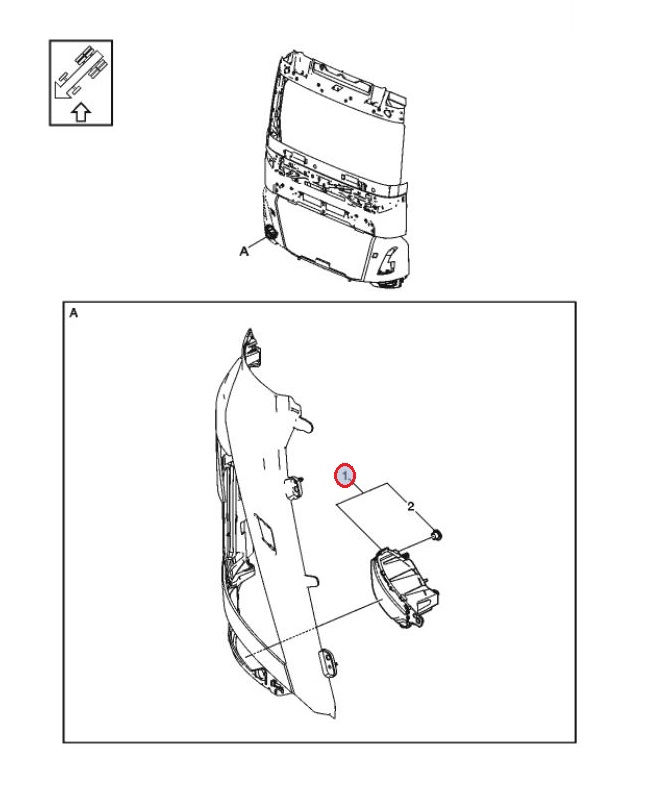 A

A

1.

2