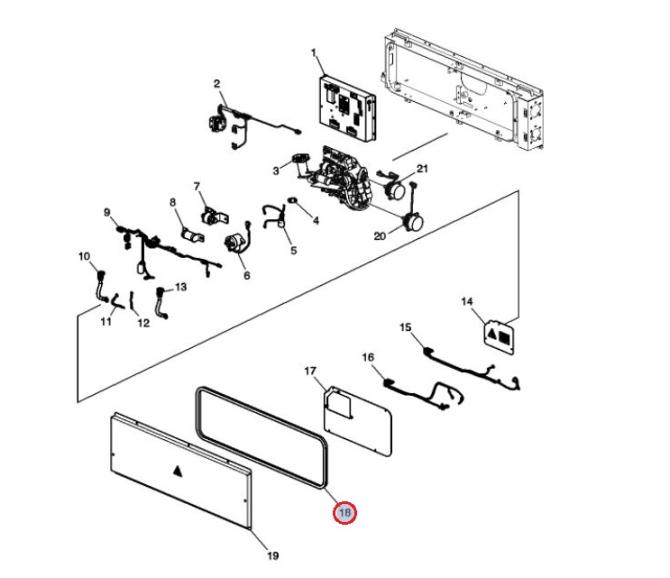 1
2
3
21
7
8
4
9
5
20
6
10
13
11
12
14
15
16
17
18
19