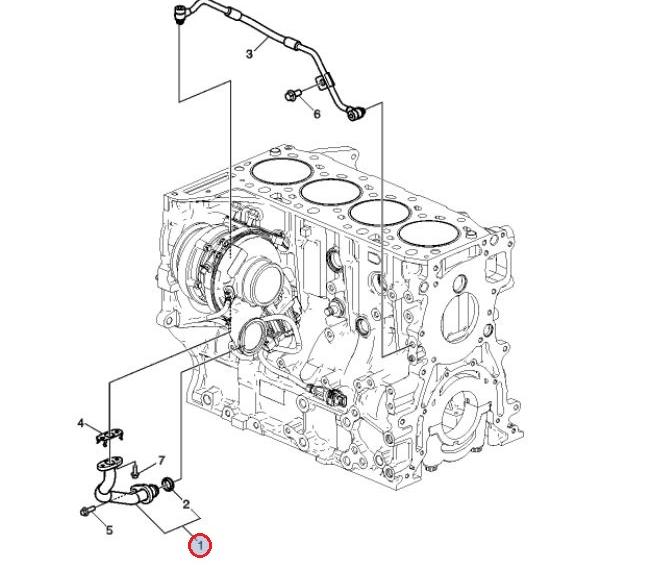 3
6
4
7
2
5
1