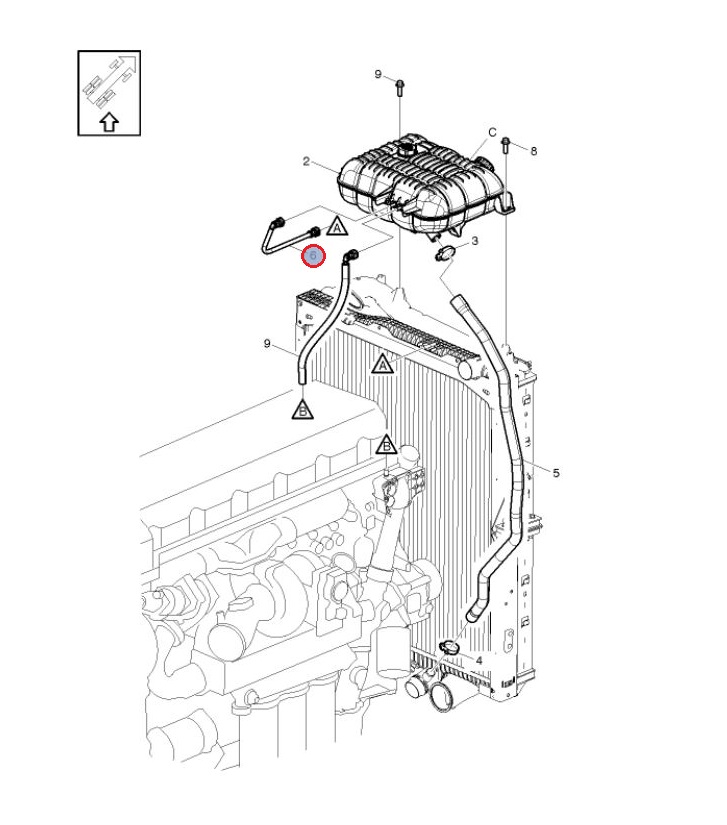 9
C
8
2
A
3
6
9
A
B
B
5
4