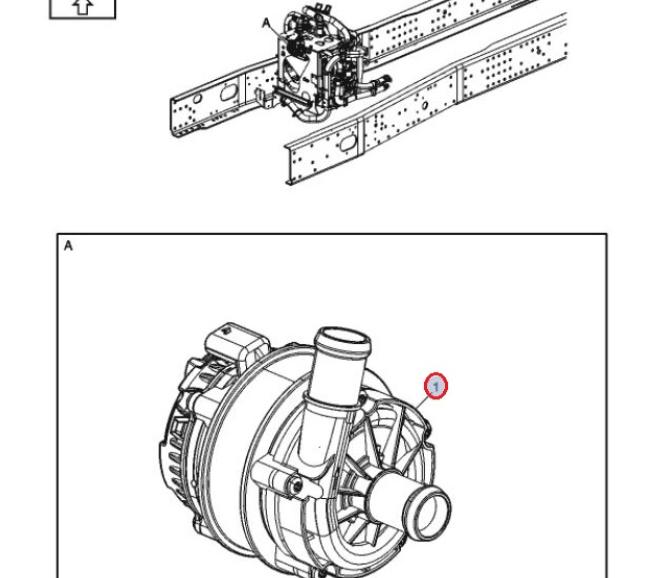 A

A

1