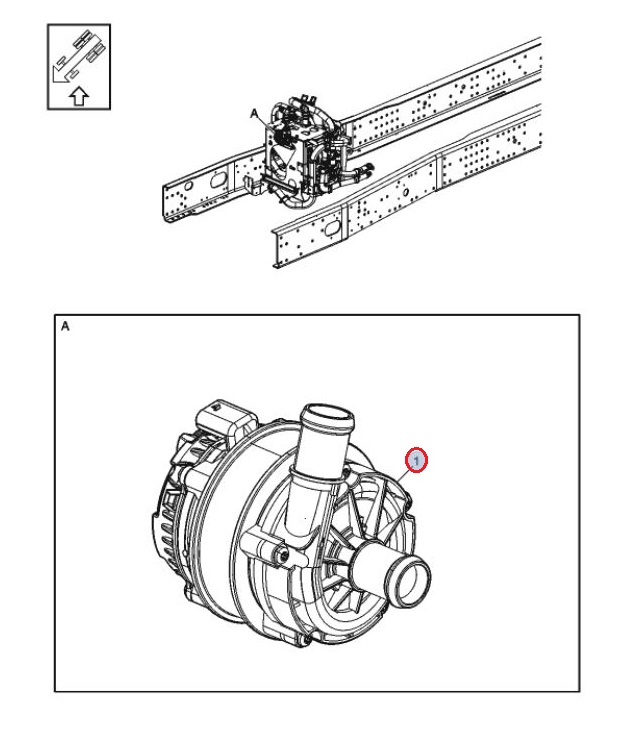 A

A

1