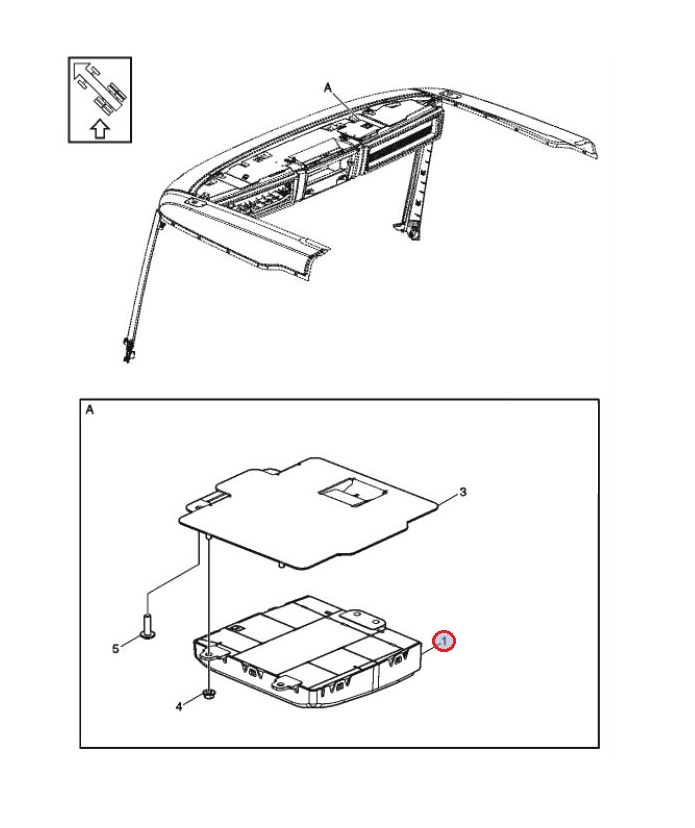 A

A

3

5

1

4