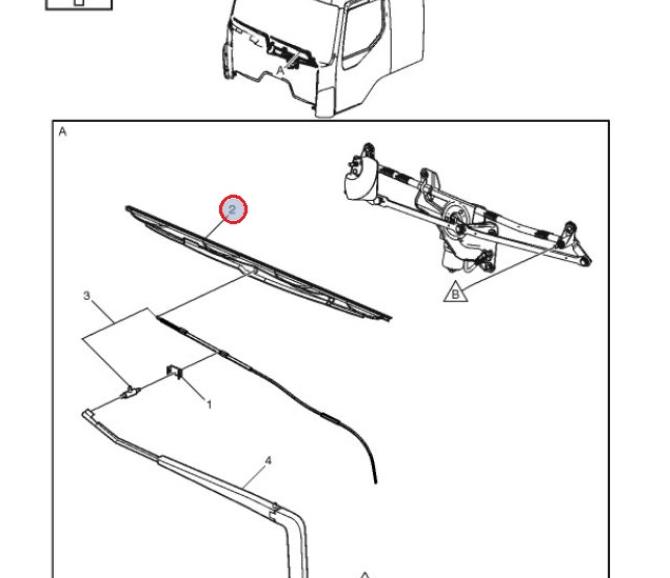 A

A

2

B

3

1

4