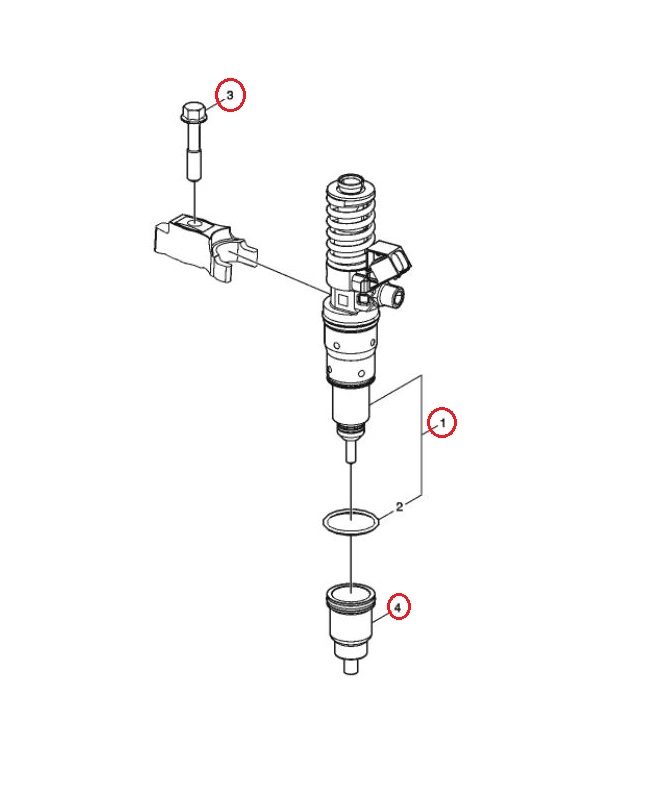 3
1
2
4