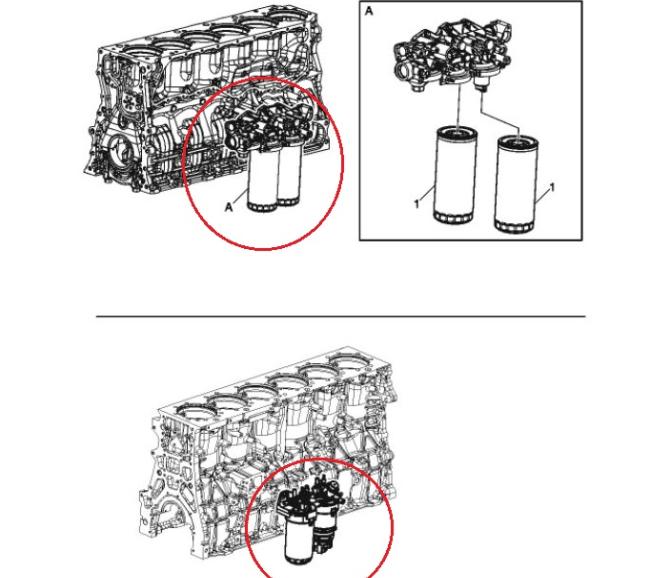 A

A

1

1