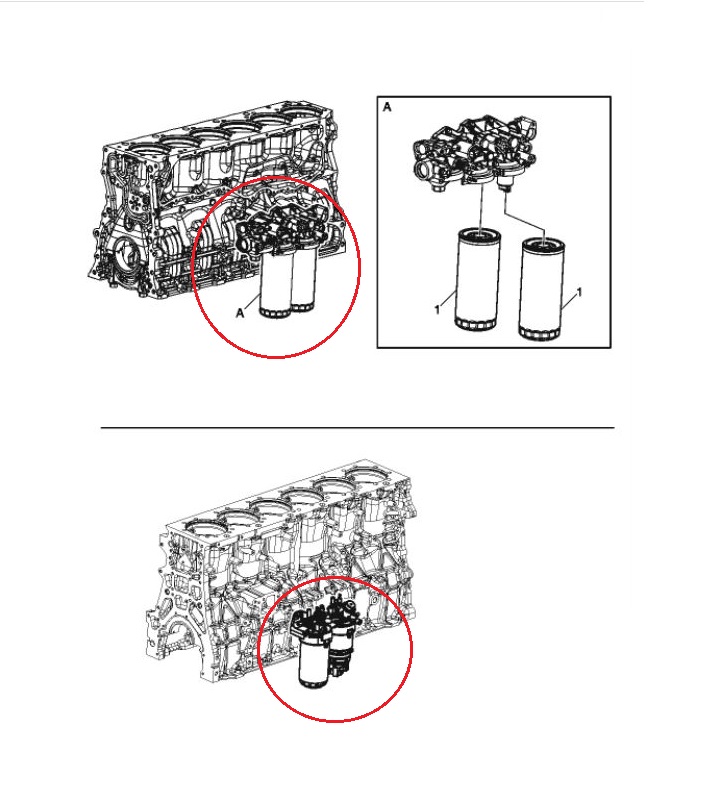 A

A

1

1