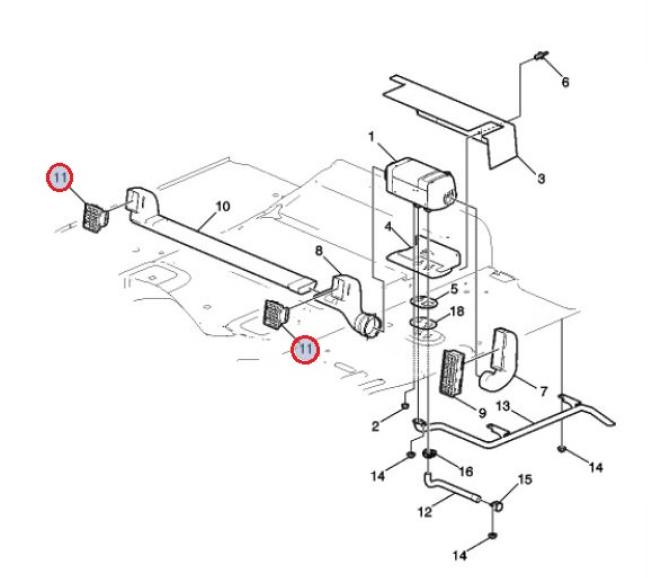 6
1
3
11
10
4
8
5
18
11
7
9
13
2
14
16
14
15
12
14