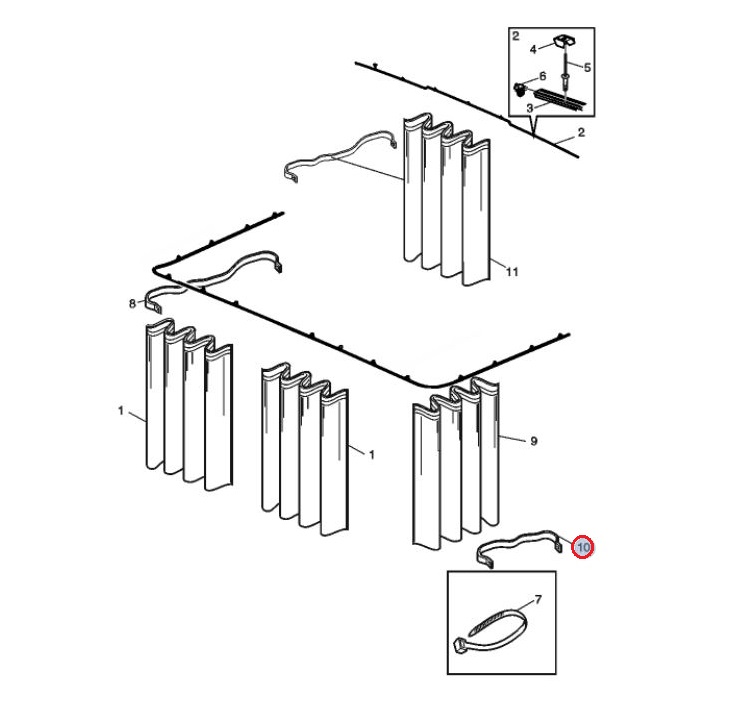 2
4
5
6
3
2
11
8
1
1
9
10
7