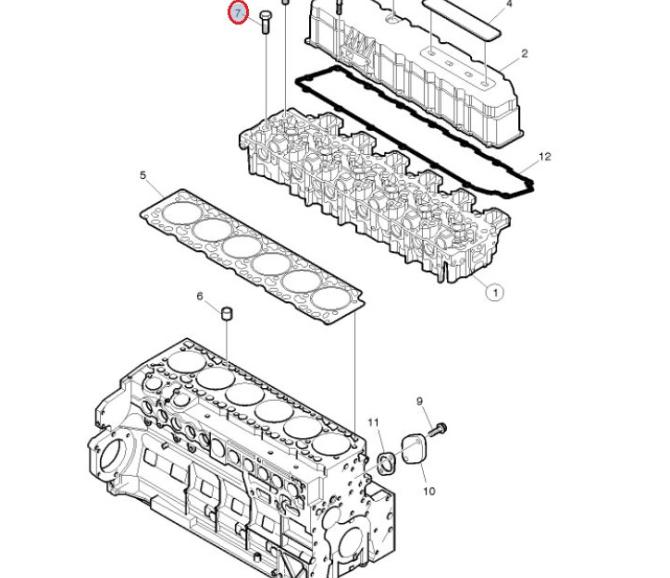 7
4
2
12
5
1
6
9
11
10