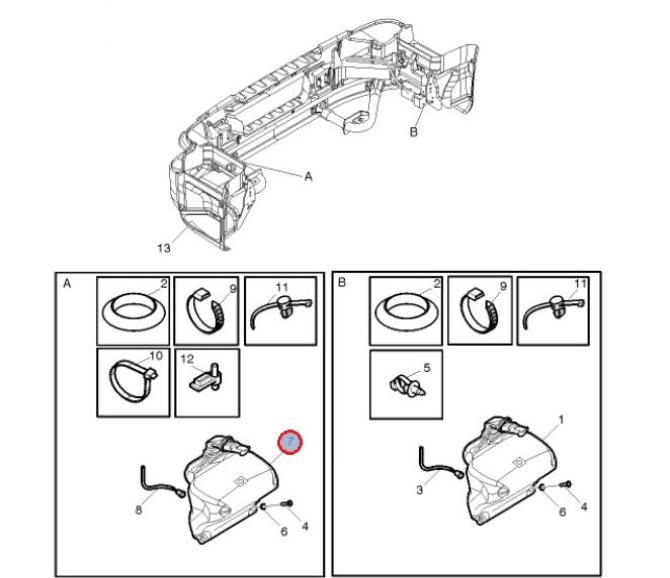 B
A
13

A
2
9
11
10
12
7
8
6
4

B
2
9
11
5
1
3
6
4