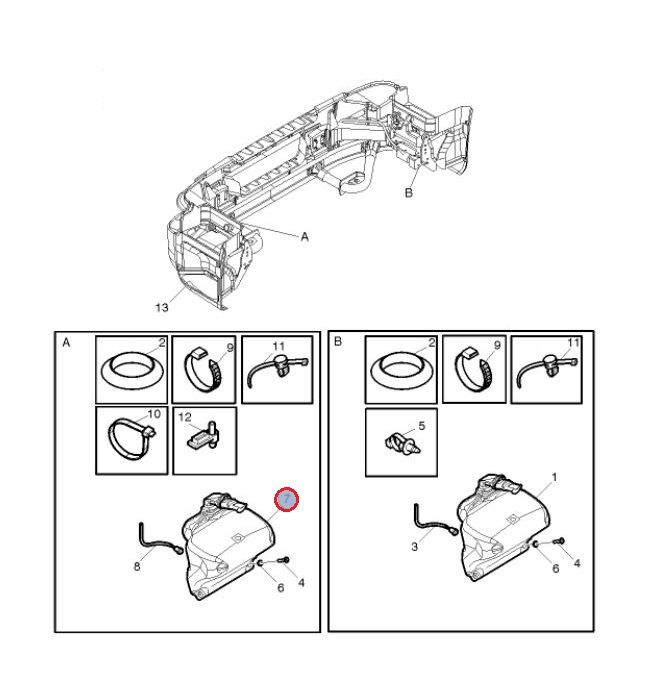 B
A
13
A
2
9
11
10
12
7
8
6
4
B
2
9
11
5
1
3
6
4